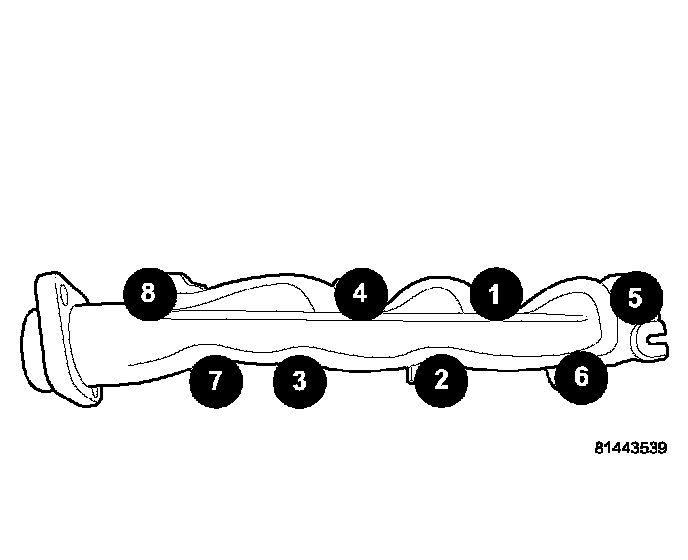 8
4
1
5
7
3
2
6
81443539