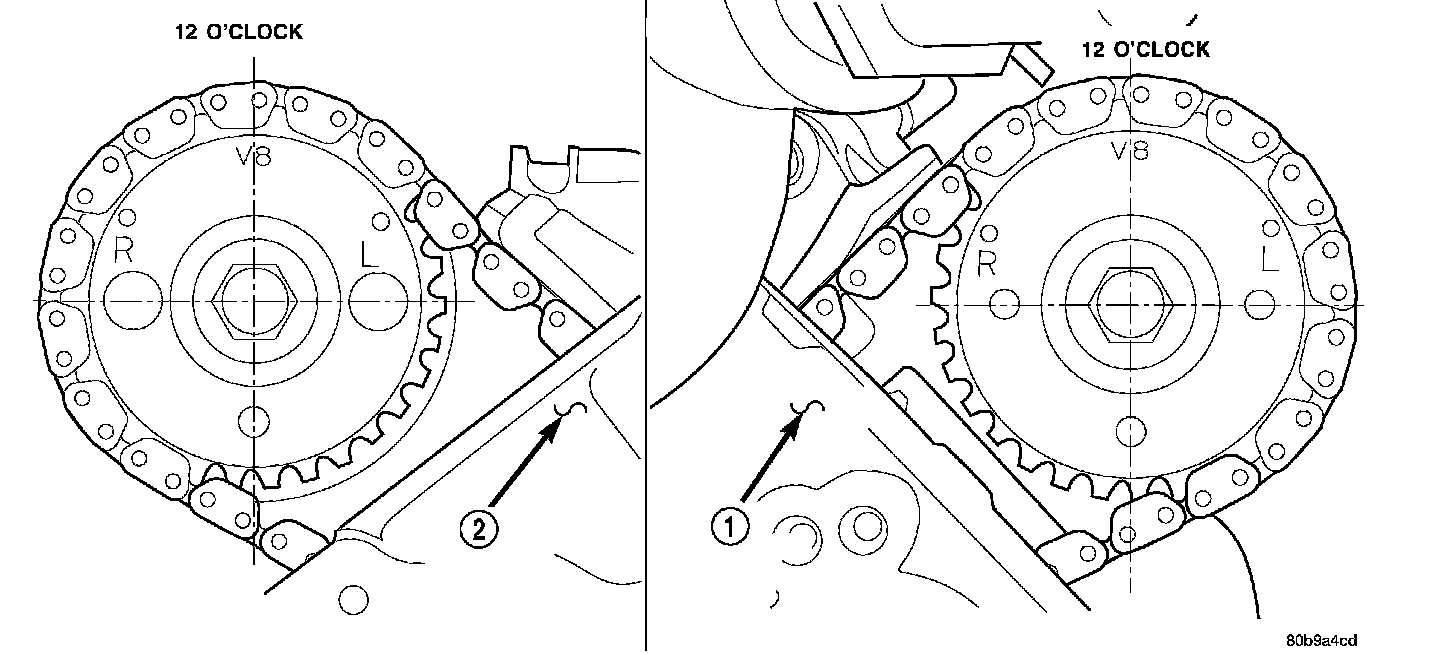 12 O'CLOCK

V8

R

L

2

12 O'CLOCK

V8

R

L

1

80b9a4cd