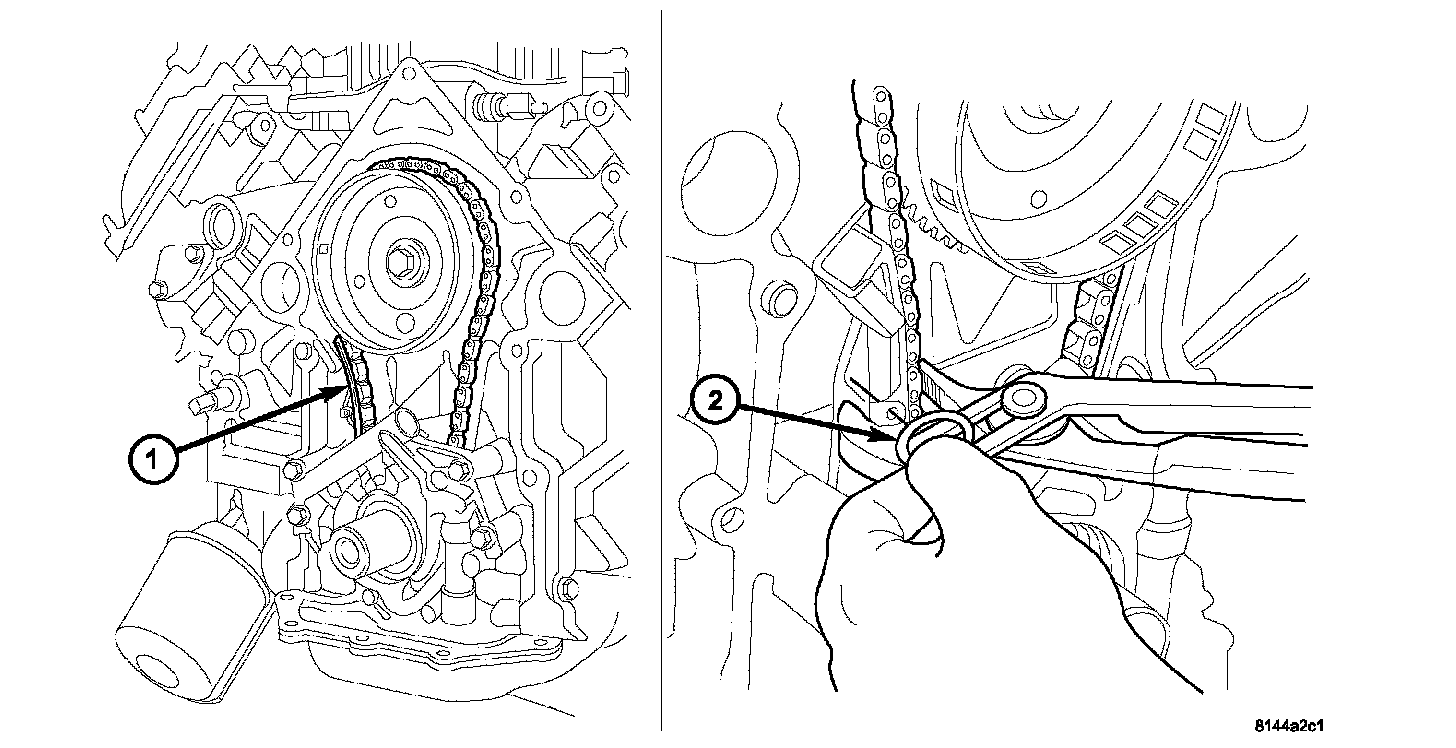 1

2

8144a2c1