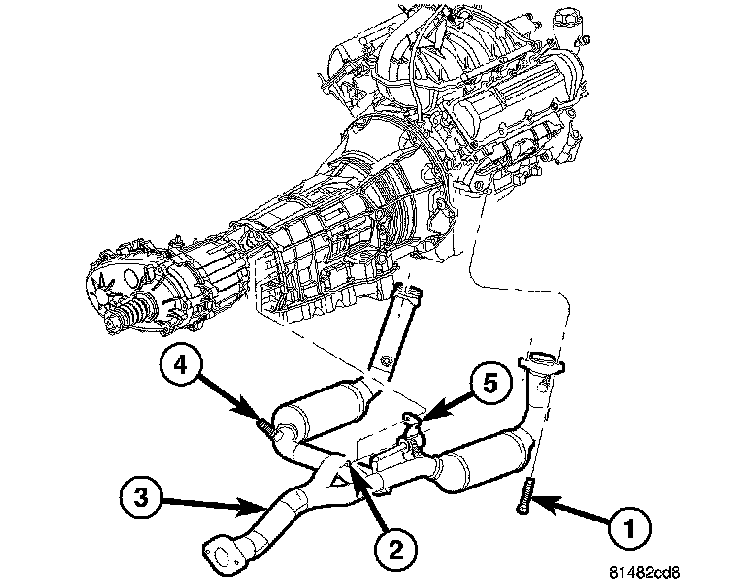 4
5
3
2
1
81482cd8