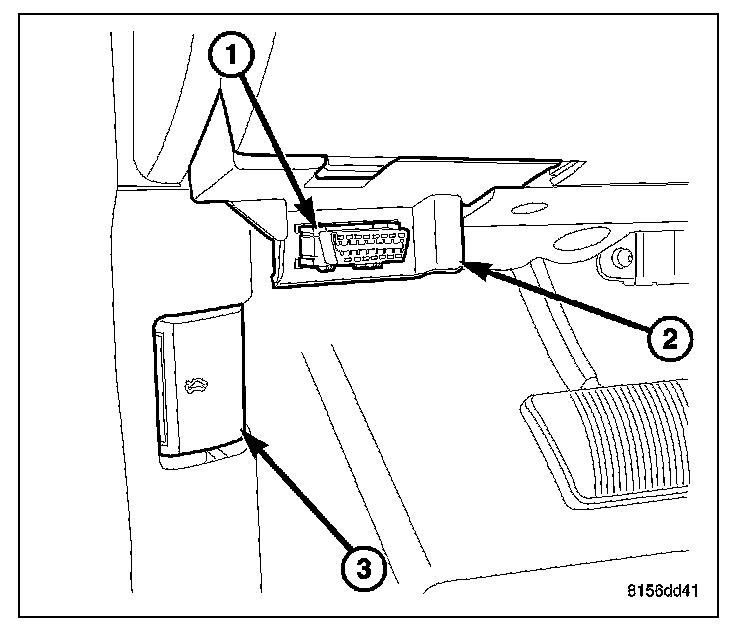 1
2
3
8156dd41