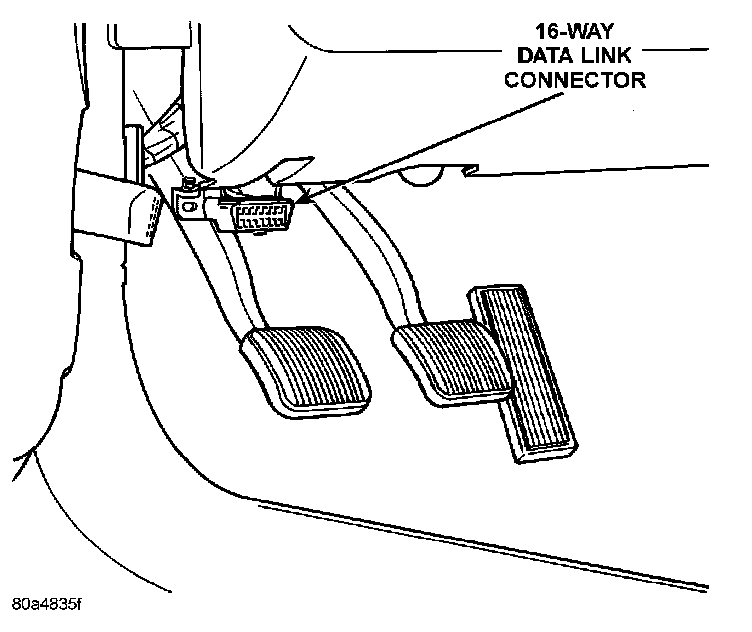 16-WAY
DATA LINK
CONNECTOR

80a4835f