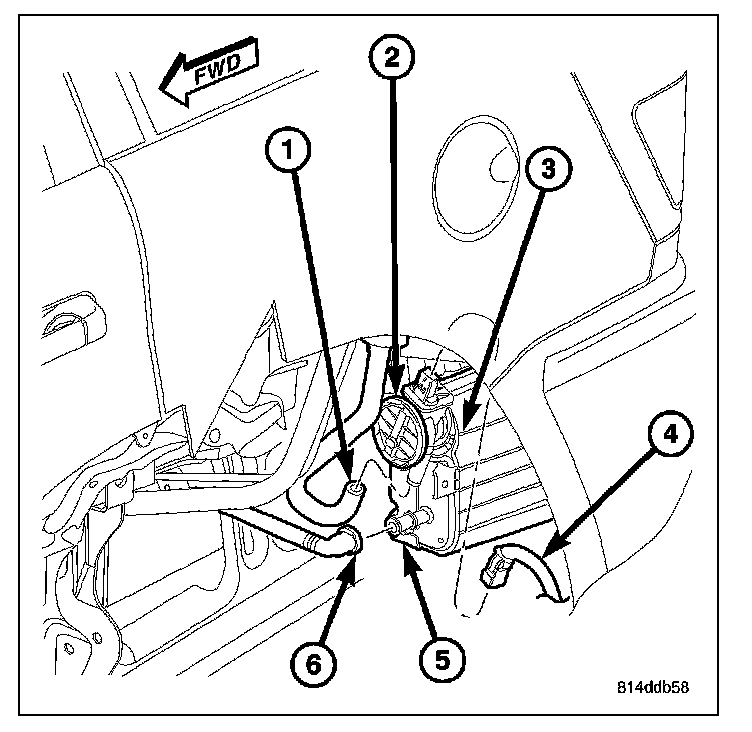 FWD
2
1
3
4
6
5
814ddb58