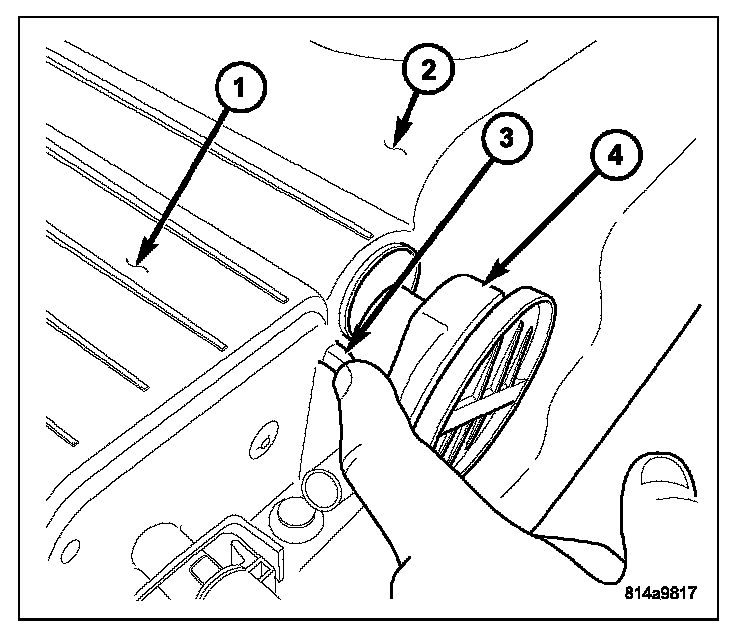 1
2
3
4
814a9817