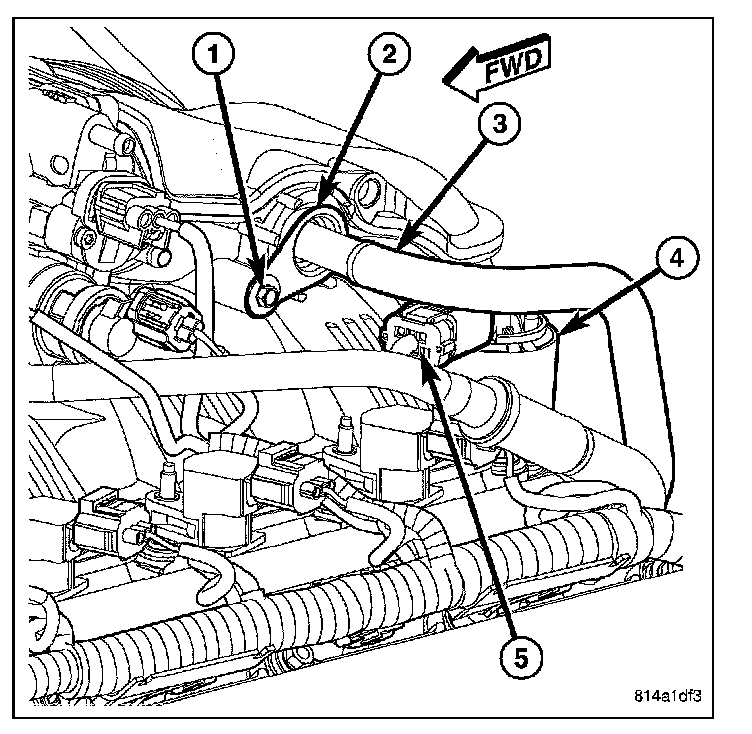 1
2
FWD
3
4
5
814a1df3