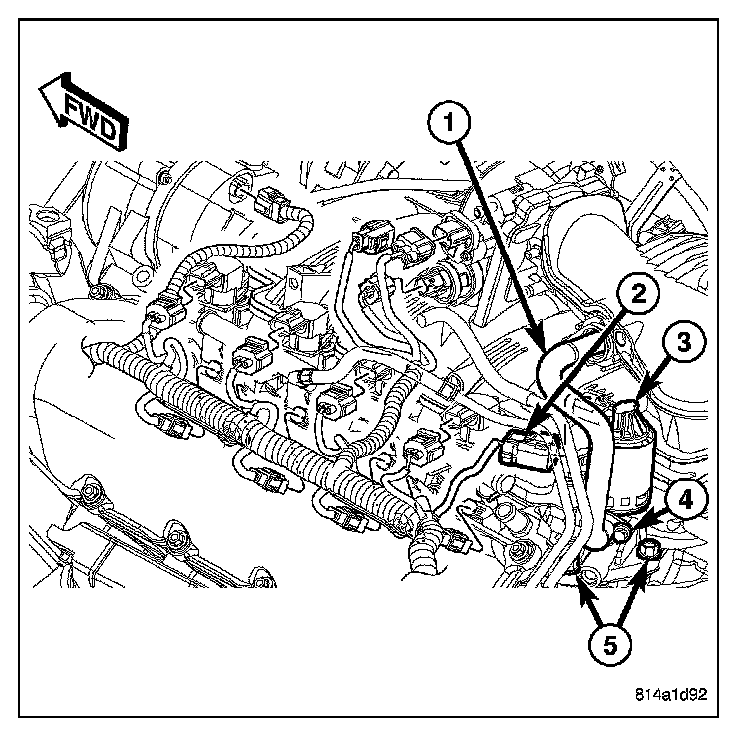 FWD
1
2
3
4
5
814a1d92