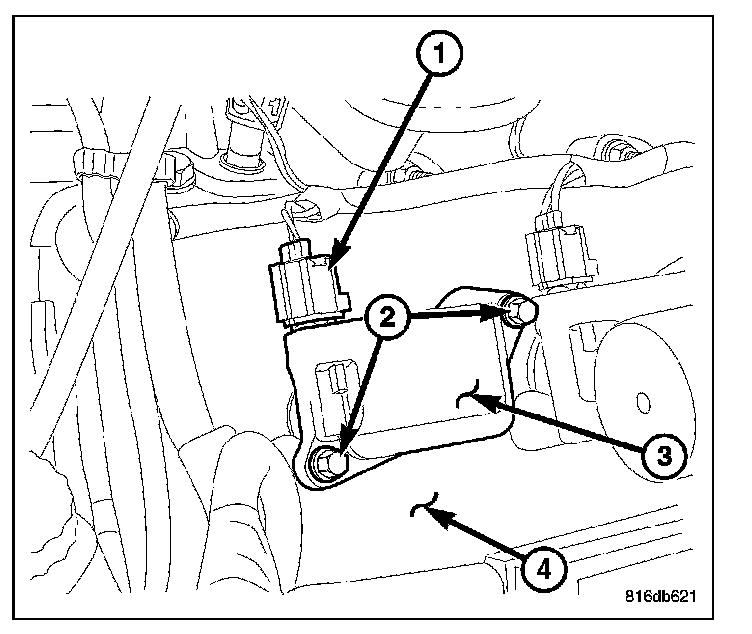 1
2
3
4
816db621