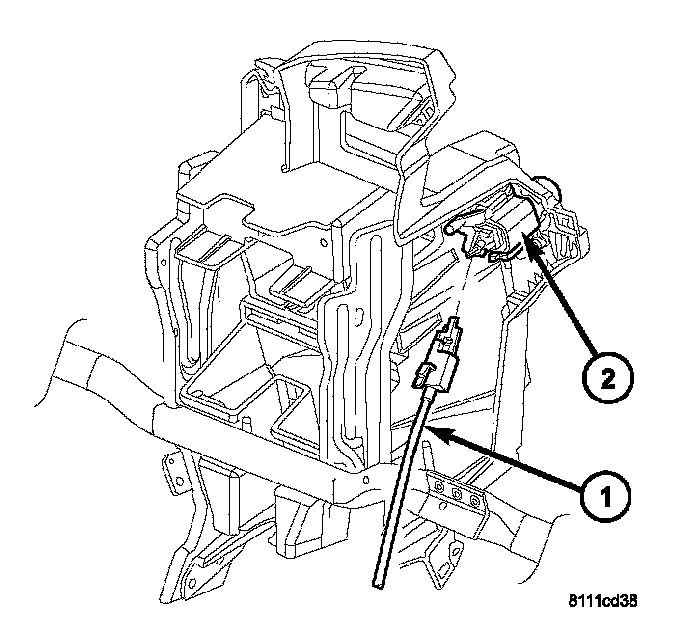 2

1

8111cd38