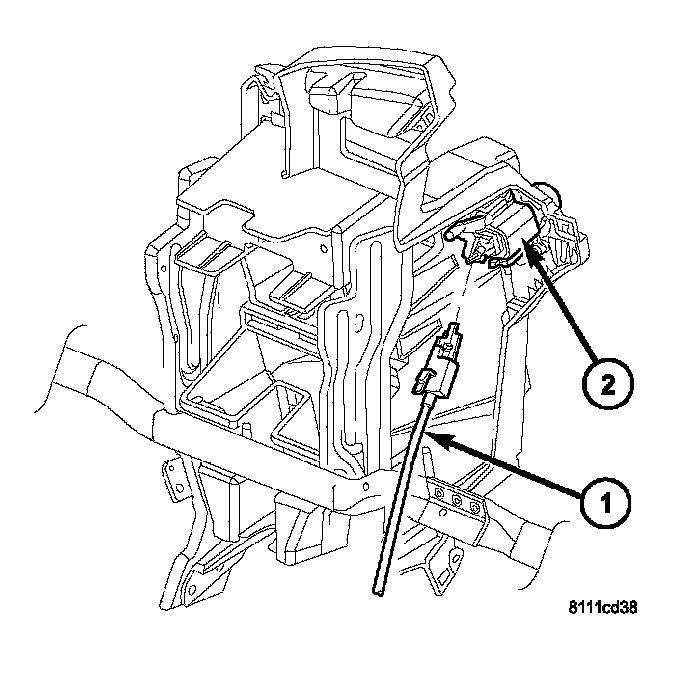 2

1

8111cd38