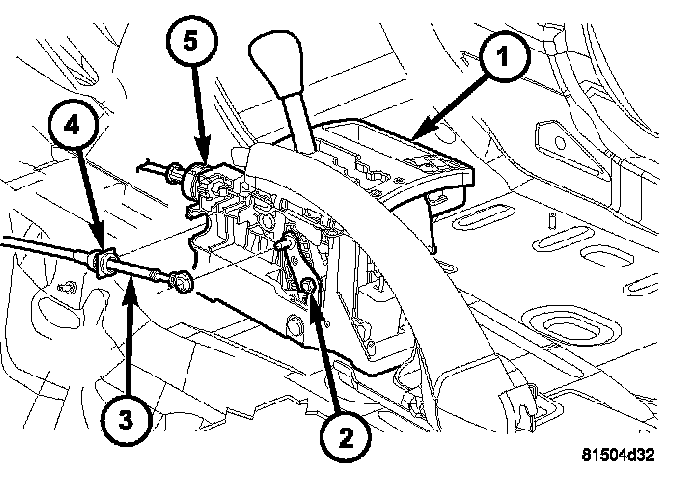 5
1
4
3
2
81504d32