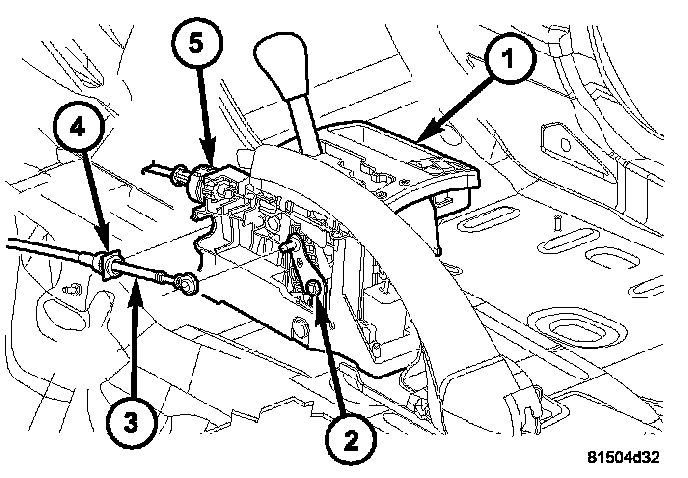 5
1
4
3
2
81504d32