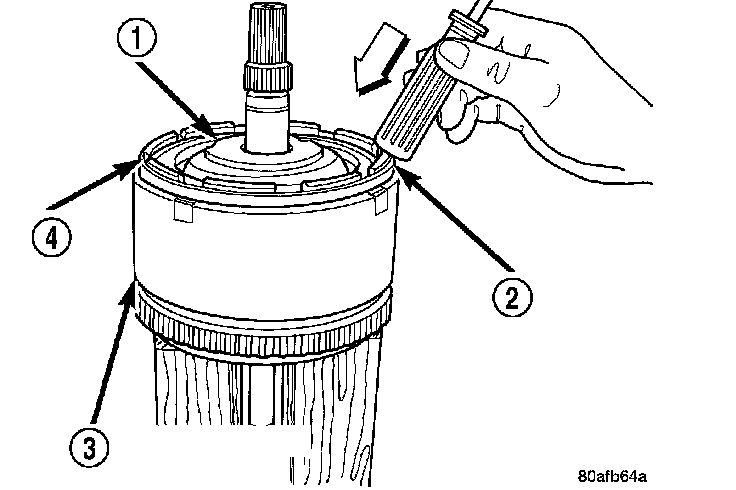 1
4
2
3
80afb64a