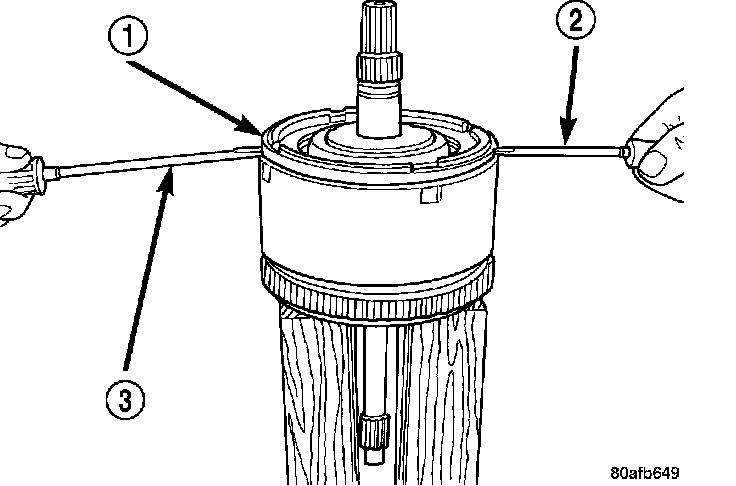 1
2
3
80afb649