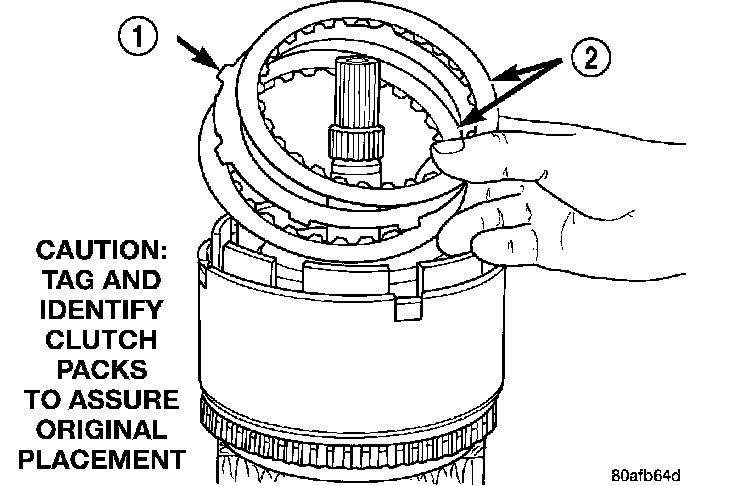 1

2

CAUTION: TAG AND IDENTIFY CLUTCH PACKS TO ASSURE ORIGINAL PLACEMENT

80afb64d