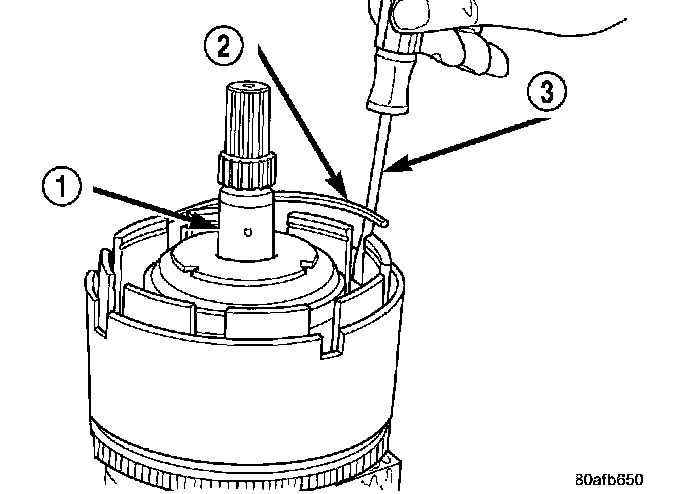 2

3

1

80afb650