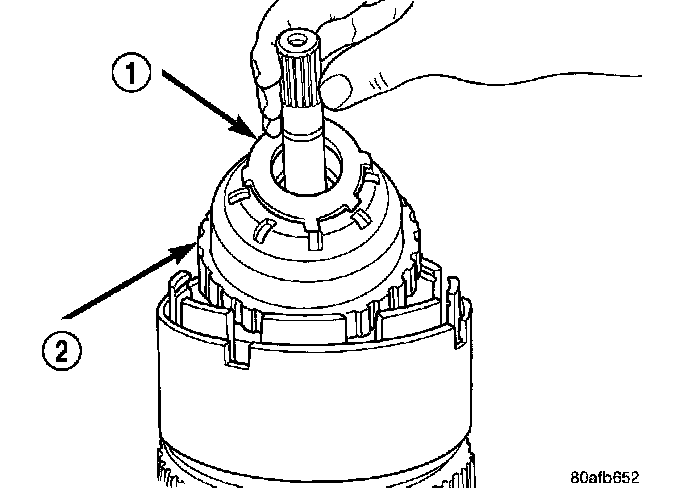 1
2
80afb652