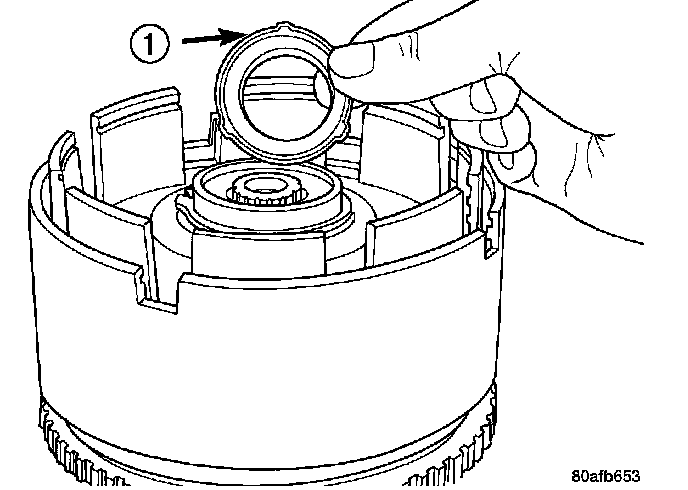 1

80afb653