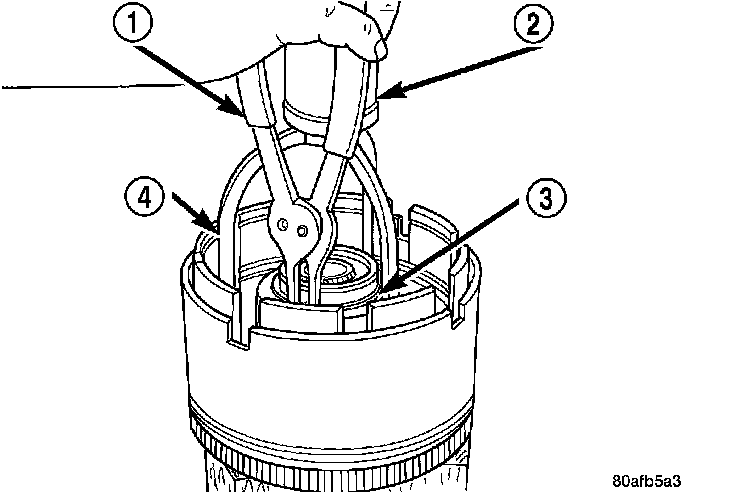 1
2
4
3
80afb5a3