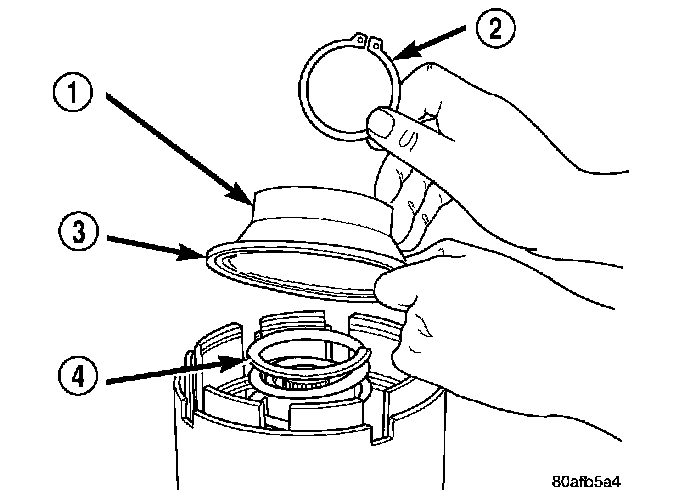 2

1

3

4

80afb5a4