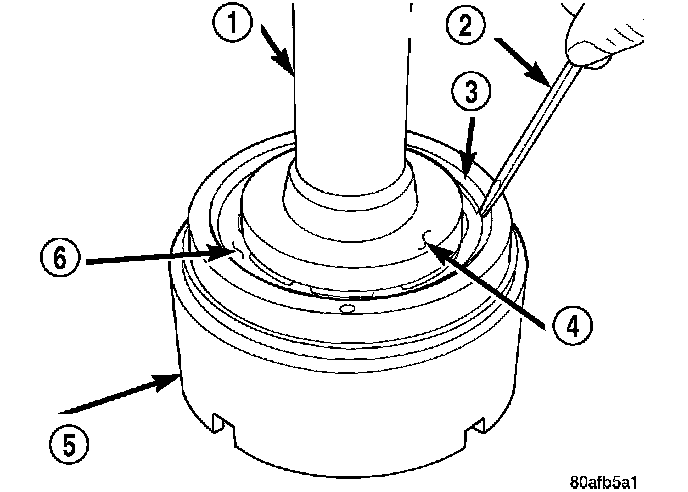 1
2
3
6
4
5
80afb5a1