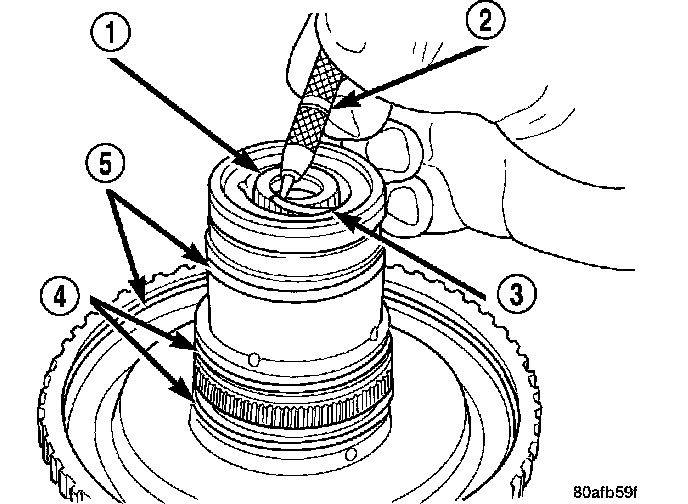 1
2
5
3
4
80afb59f