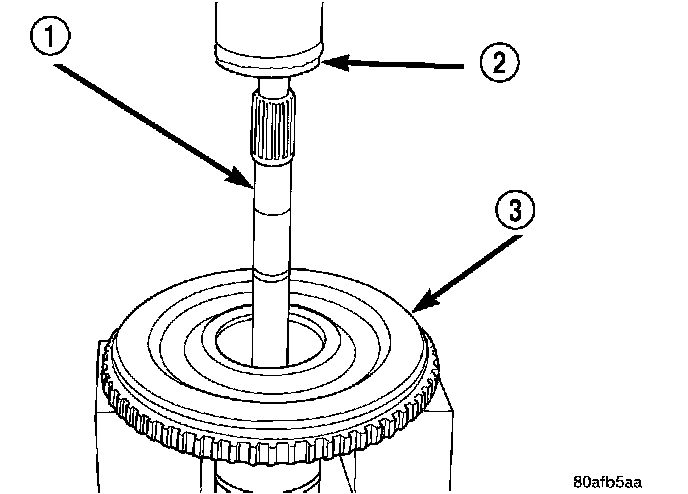 1
2
3
80afb5aa