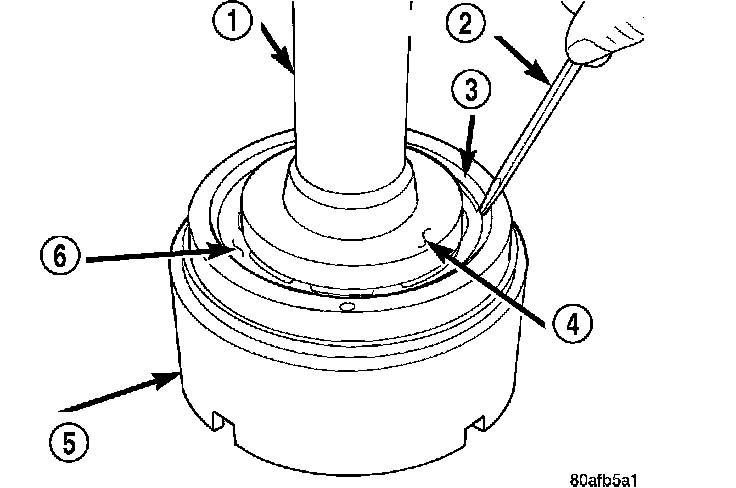 1
2
3
6
4
5
80afb5a1