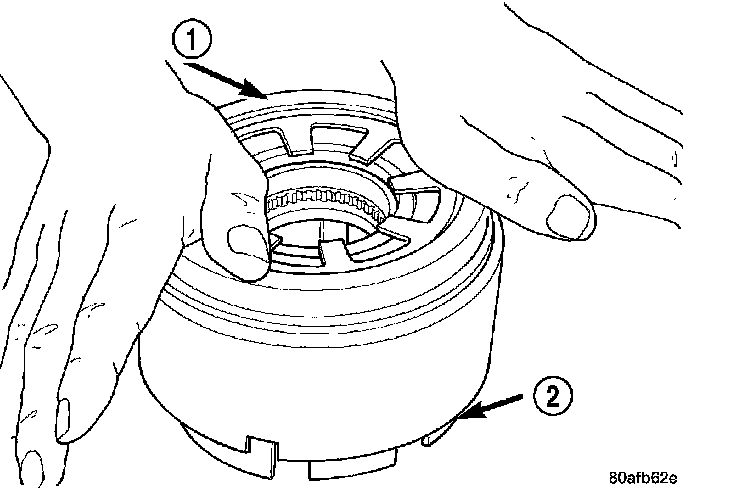 1

2

80afb62e