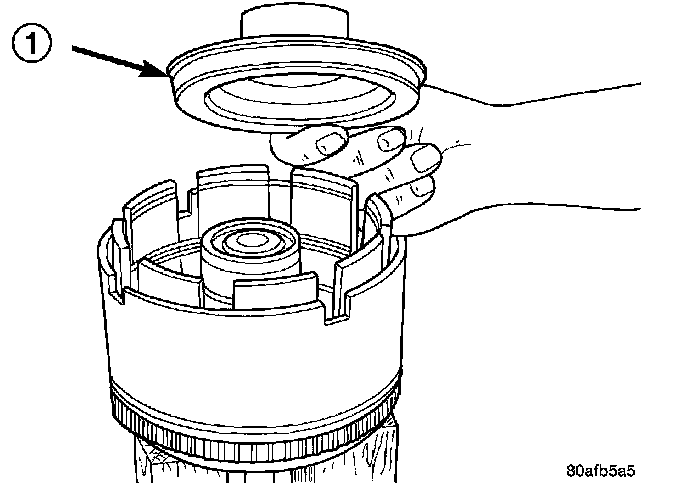 1

80afb5a5