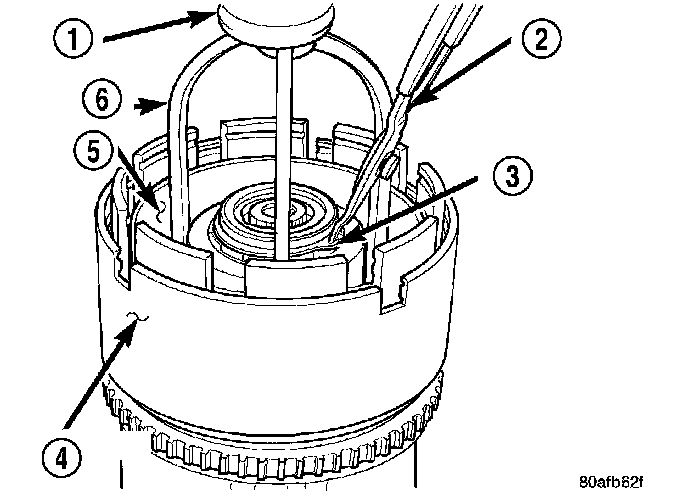 1
2
6
5
3
4
80afb62f