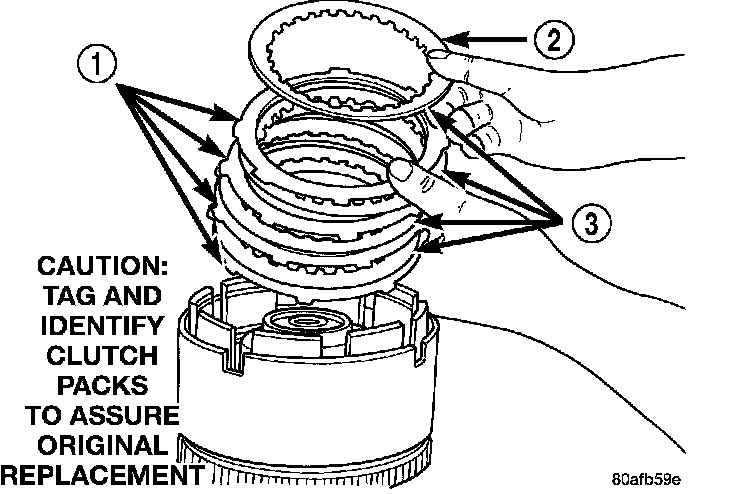 1
2
3
CAUTION: TAG AND IDENTIFY CLUTCH PACKS TO ASSURE ORIGINAL REPLACEMENT
80afb59e