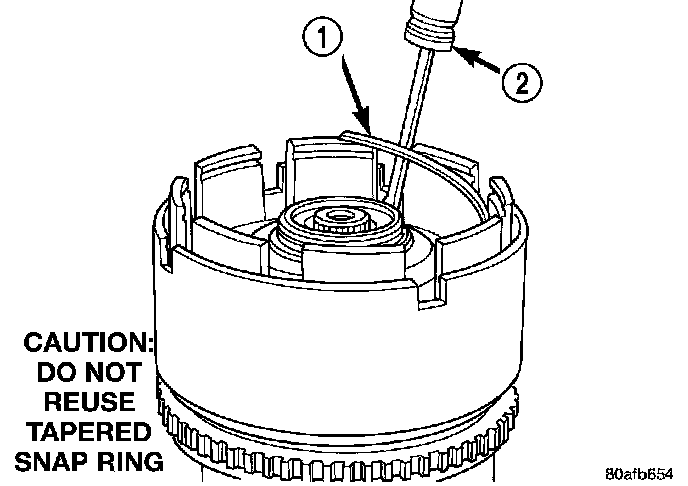 1

2

CAUTION:
DO NOT
REUSE
TAPERED
SNAP RING

80afb654