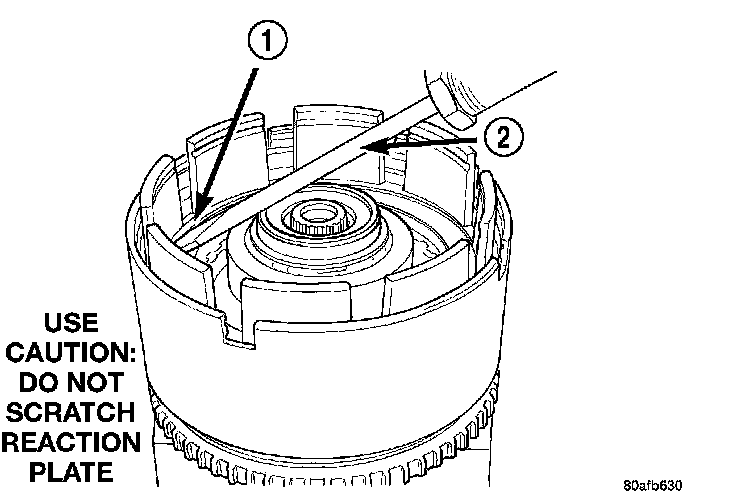 1

2

USE CAUTION: DO NOT SCRATCH REACTION PLATE

80afb630