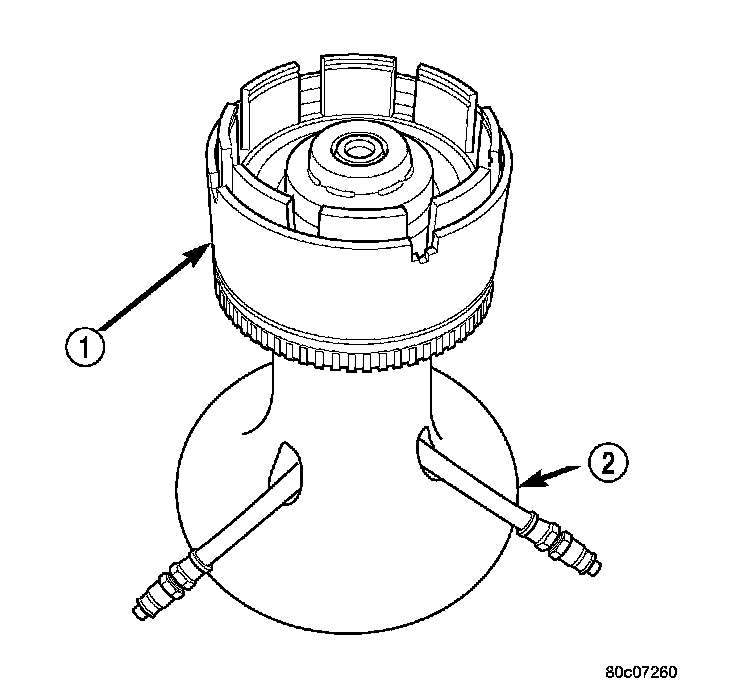 1
2
80c07260