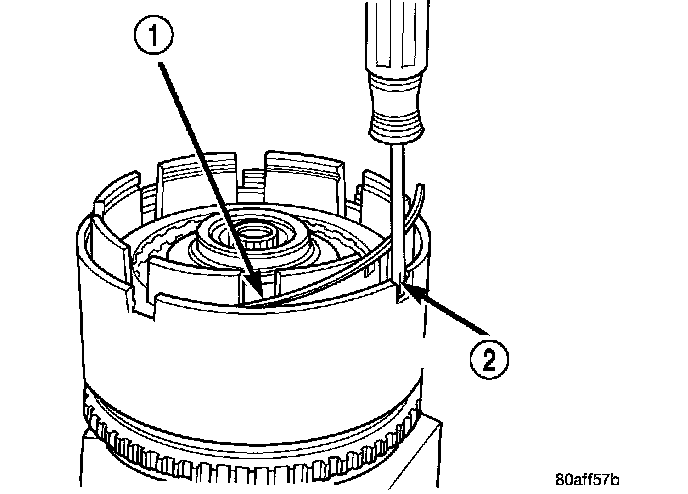 1

2

80aff57b