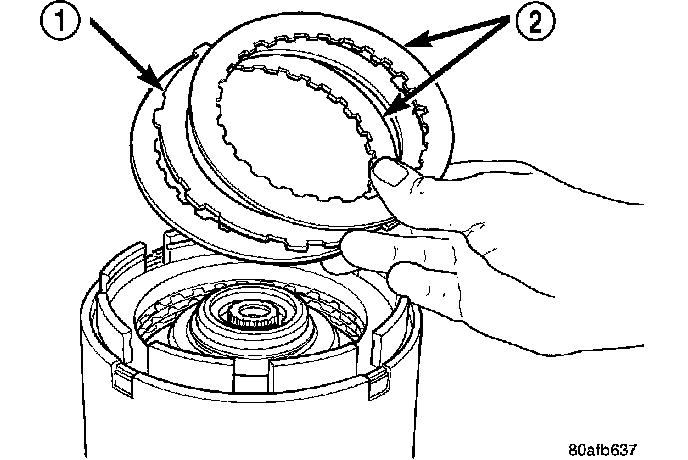 1
2
80afb637