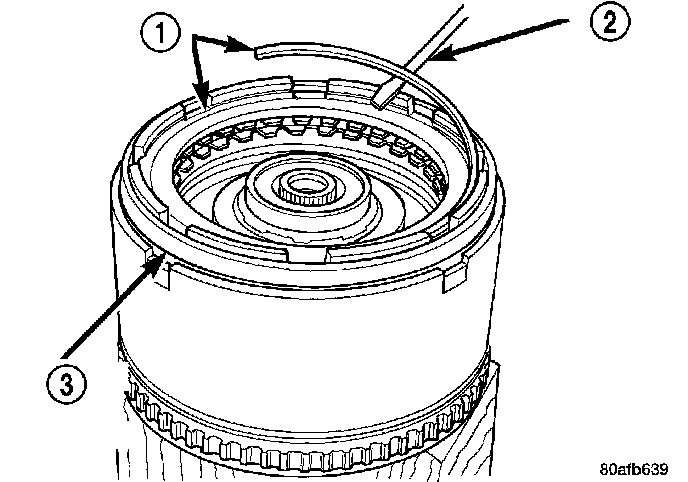 1
2
3
80afb639