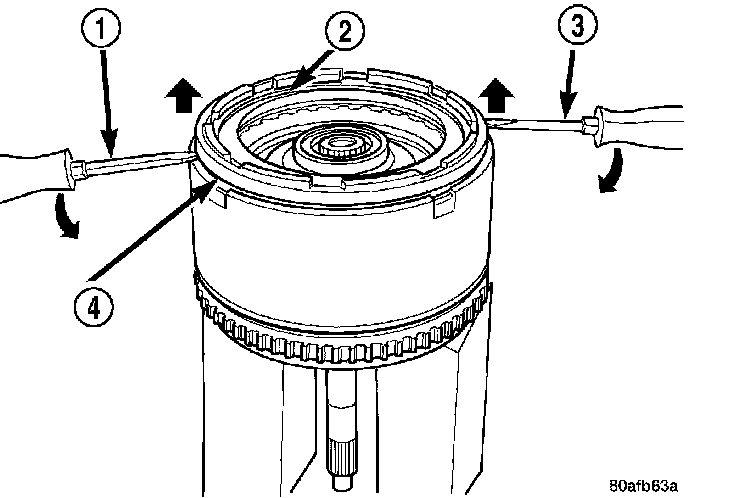 1
2
3
4
80afb63a