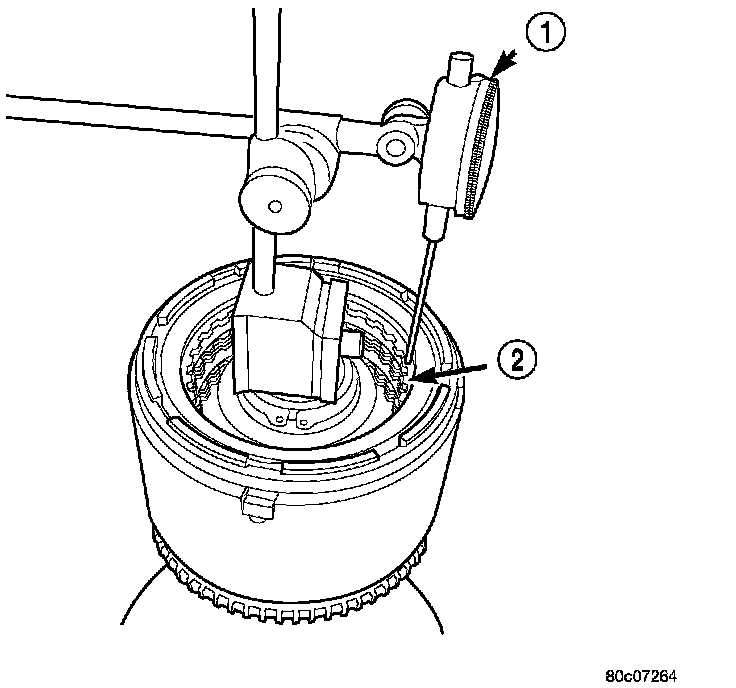 1

2

80c07264