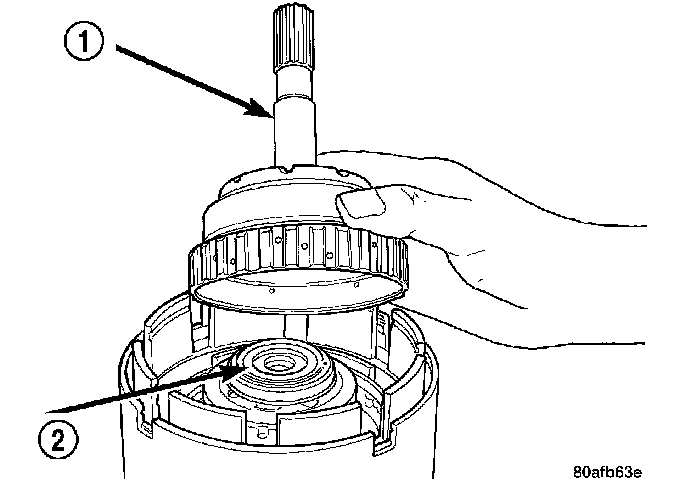 1

2

80afb63e