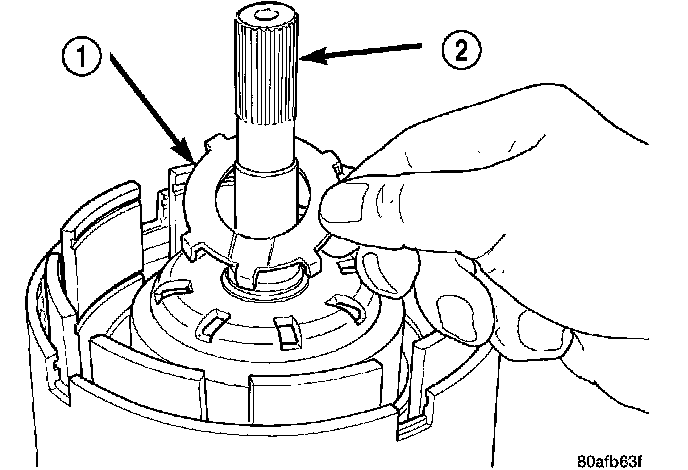 1
2
80afb63f