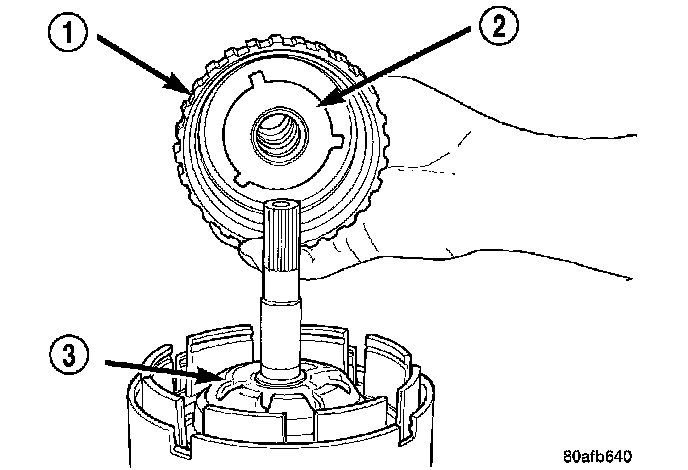 1
2
3
80afb640