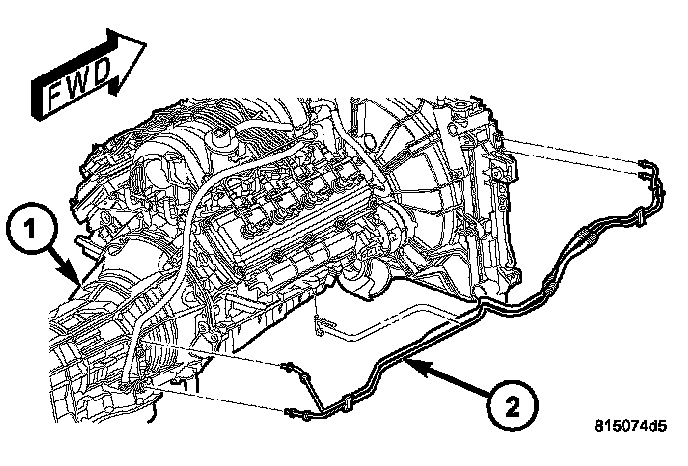 FWD

1

2

815074d5