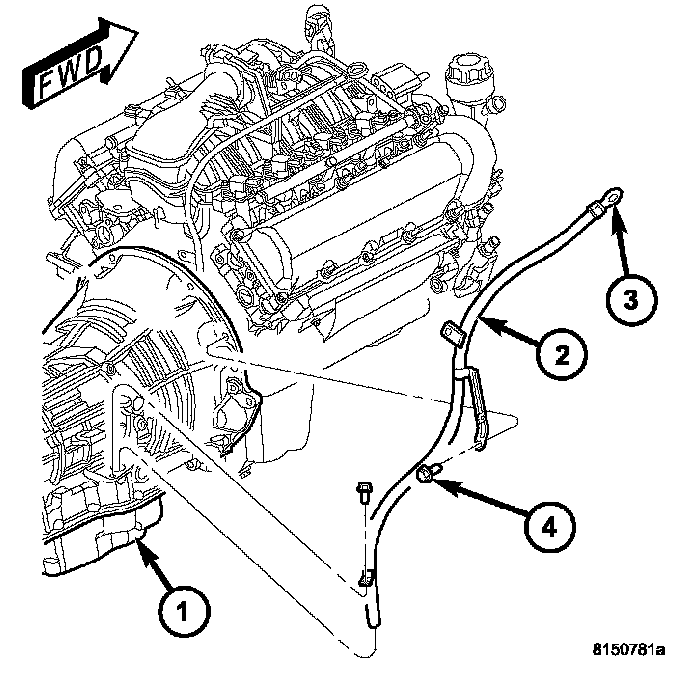 FWD

3

2

4

1

8150781a