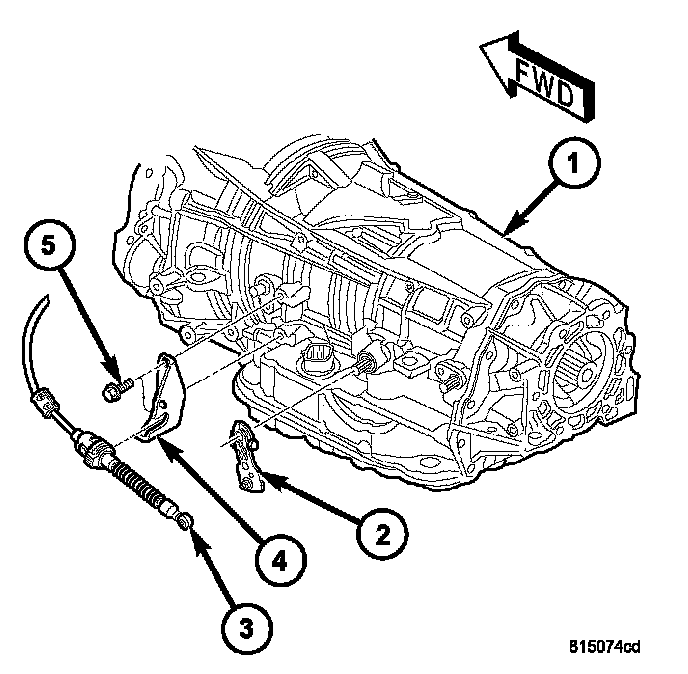 FWD
1
5
2
4
3
815074cd