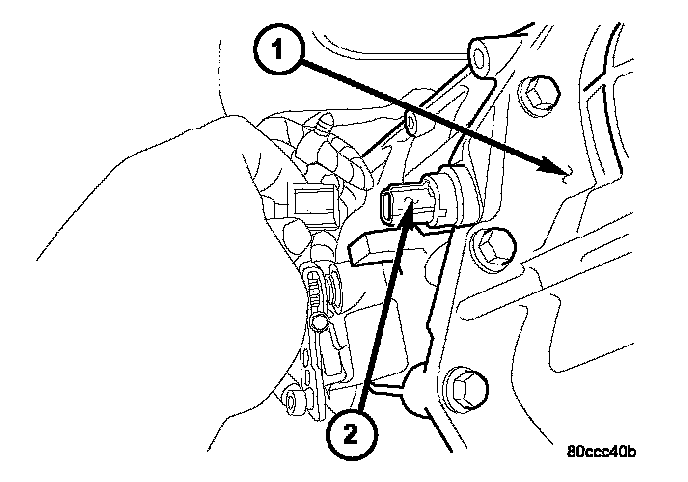 1
2
80ccc40b