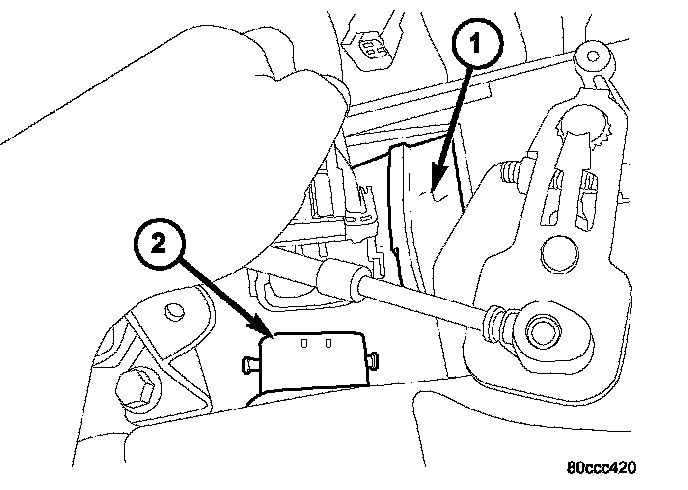 1

2

80ccc420