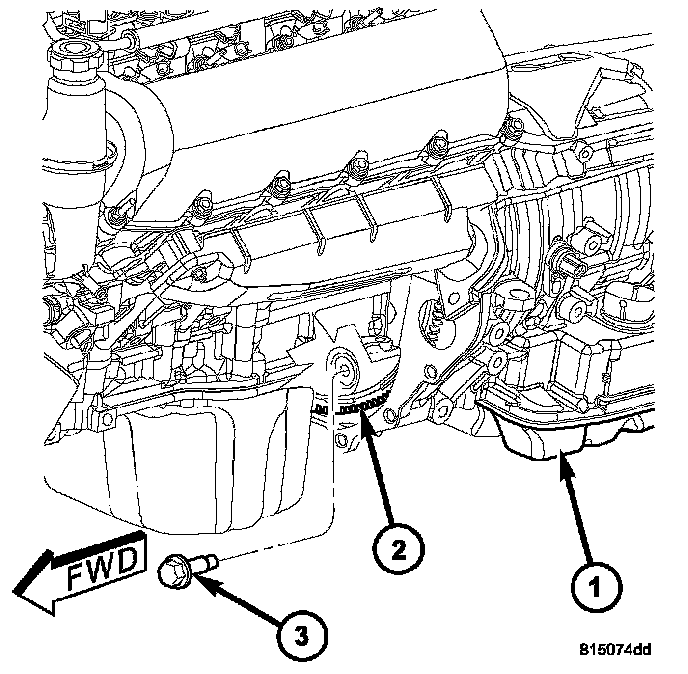 FWD

2

1

3

815074dd