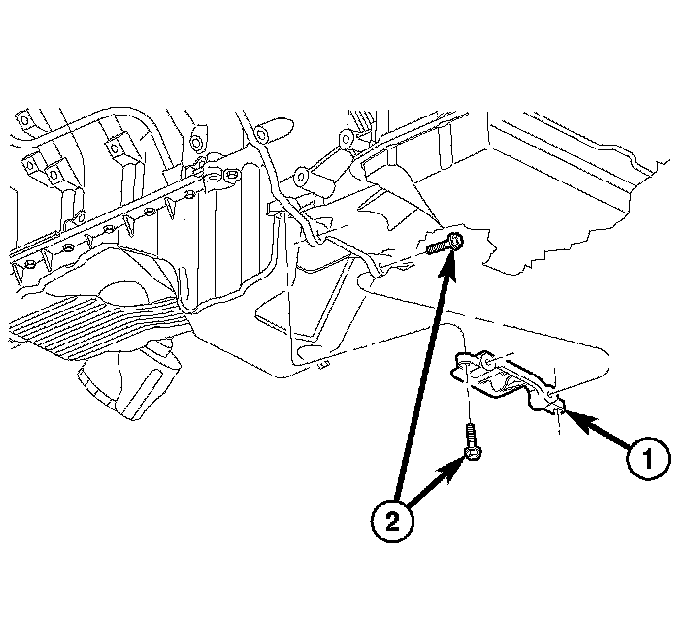 1

2