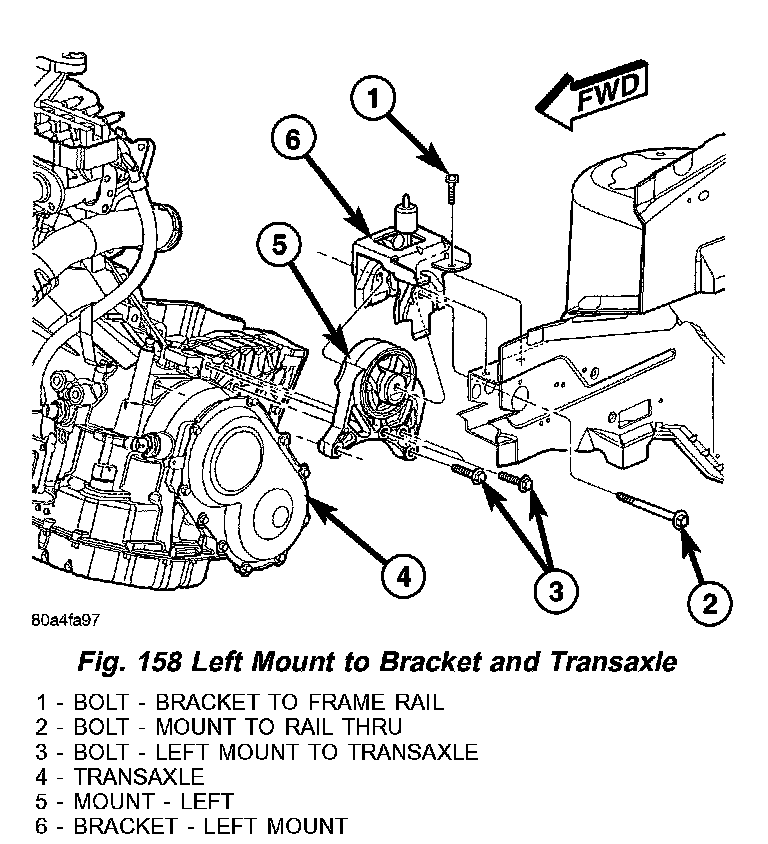 FWD

1

6

5

4

3

2

80a4fa97

Fig. 158 Left Mount to Bracket and Transaxle

1 - BOLT - BRACKET TO FRAME RAIL
2 - BOLT - MOUNT TO RAIL THRU
3 - BOLT - LEFT MOUNT TO TRANSAXLE
4 - TRANSAXLE
5 - MOUNT - LEFT
6 - BRACKET - LEFT MOUNT